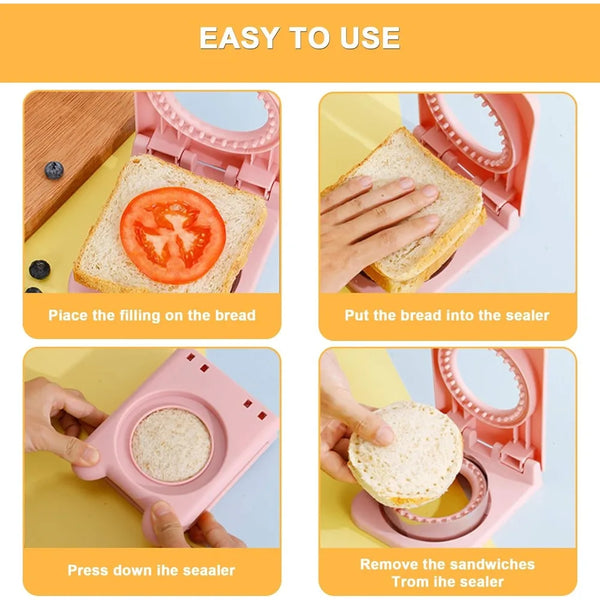 EASY TO USE

Piace the filling on the bread

Put the bread into the sealer

Press down ihe seaaler

Remove the sandwiches Trom ihe sealer