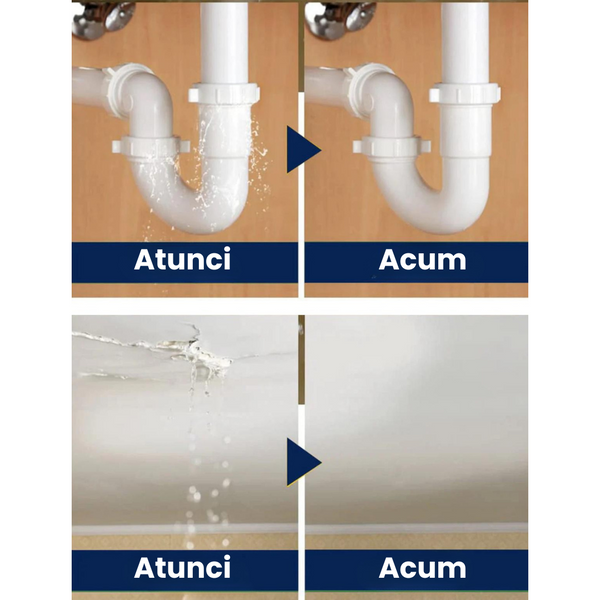 Atunci

Acum

Atunci

Acum